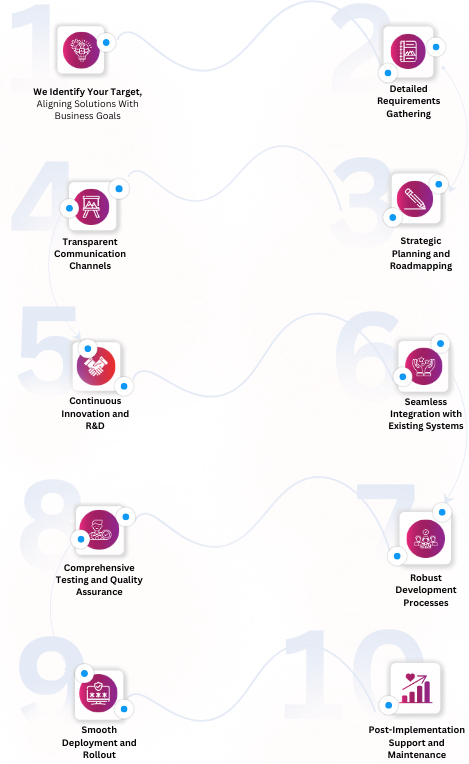 1

We Identify Your Target, Aligning Solutions With Business Goals

2

Detailed Requirements Gathering

4

Transparent Communication Channels

3

Strategic Planning and Roadmapping

5

Continuous Innovation and R&D

6

Seamless Integration with Existing Systems

8

Comprehensive Testing and Quality Assurance

7

Robust Development Processes

9

Smooth Deployment and Rollout

10

Post-Implementation Support and Maintenance